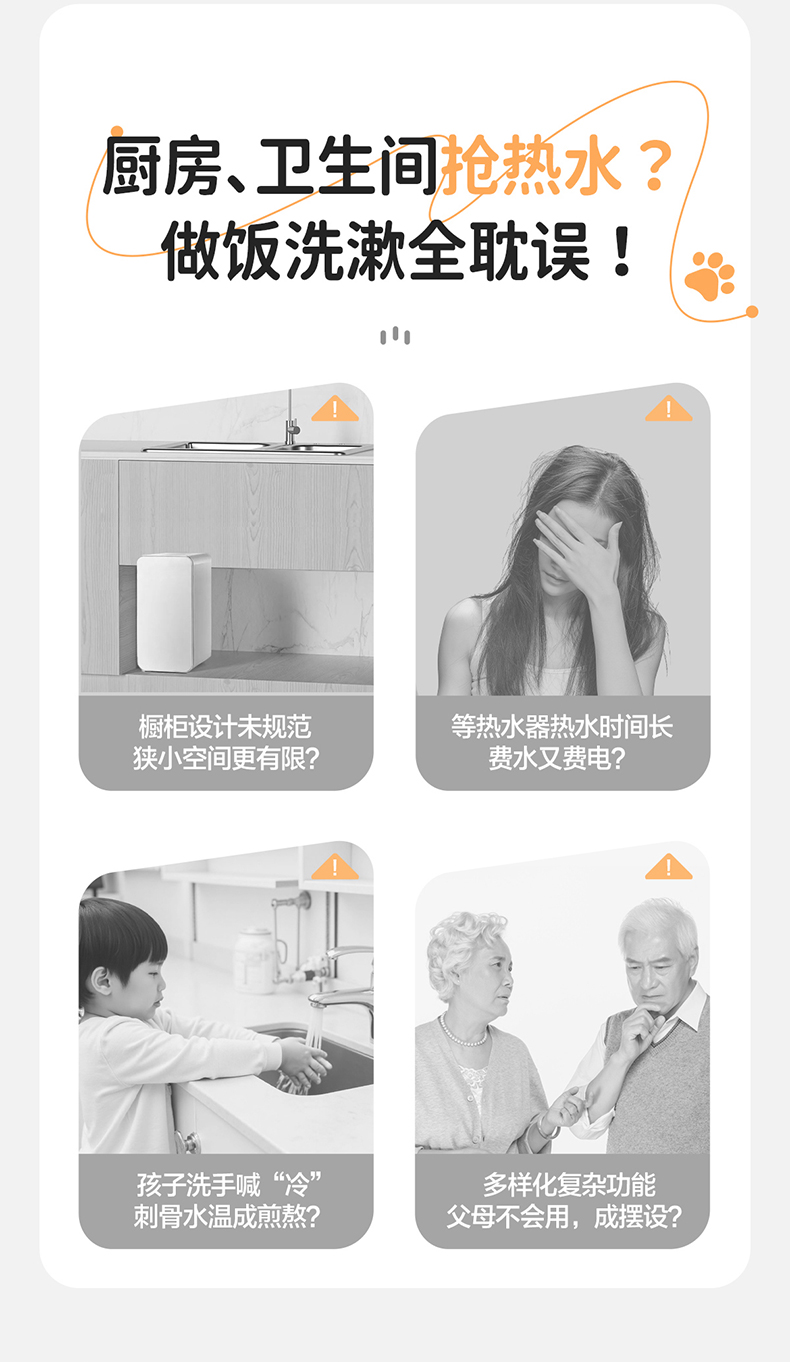 厨房、卫生间抢热水？
做饭洗漱全耽误！

橱柜设计未规范
狭小空间更有限?

等热水器热水时间长
费水又费电?

孩子洗手喊“冷”
刺骨水温成煎熬?

多样化复杂功能
父母不会用，成摆设?