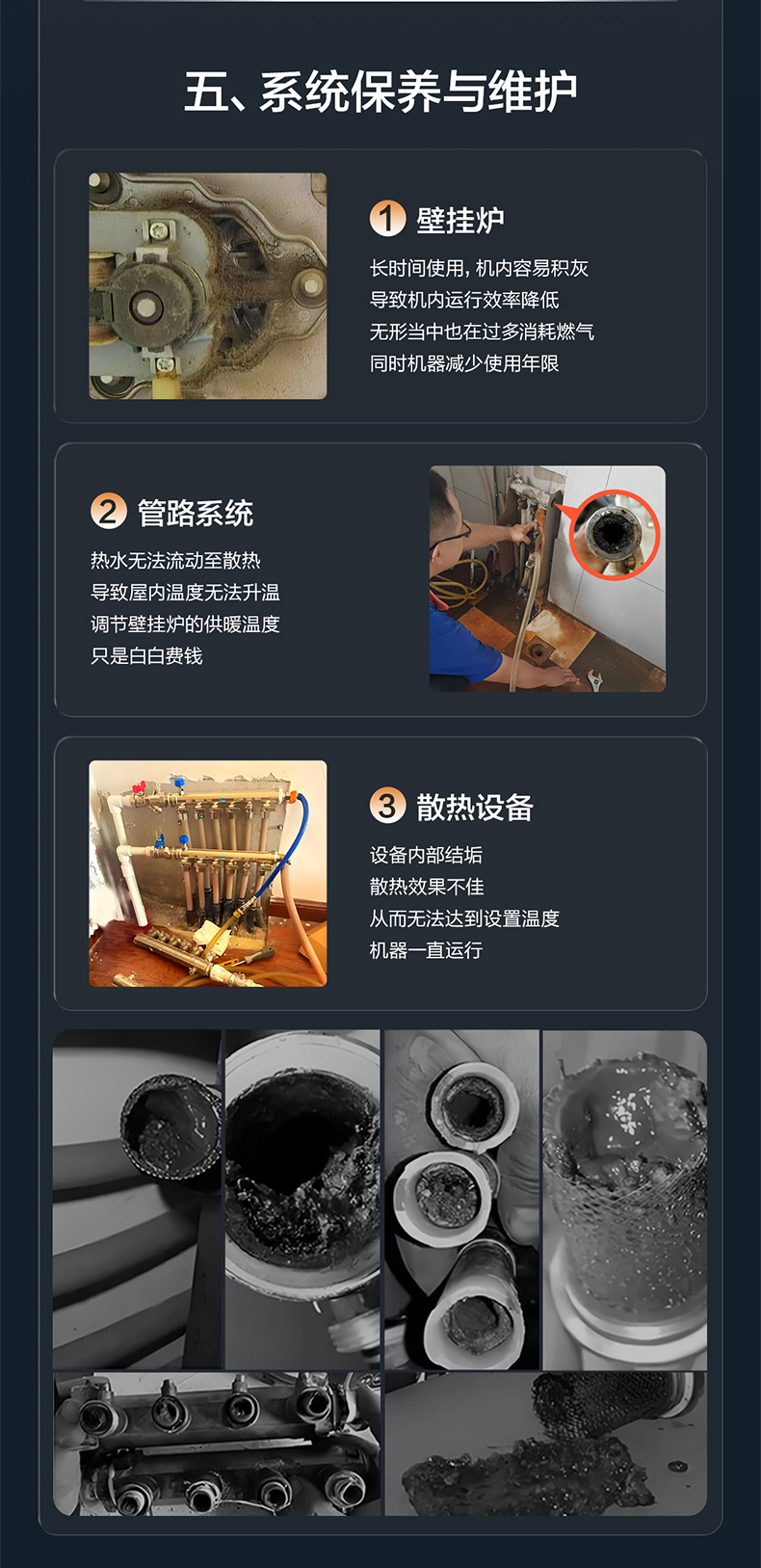 五、系统保养与维护

1 壁挂炉

长时间使用，机内容易积灰
导致机内运行效率降低
无形当中也在过多消耗燃气
同时机器减少使用年限

2 管路系统

热水无法流动至散热
导致屋内温度无法升温
调节壁挂炉的供暖温度
只是白白费钱

3 散热设备

设备内部结垢
散热效果不佳
从而无法达到设置温度
机器一直运行